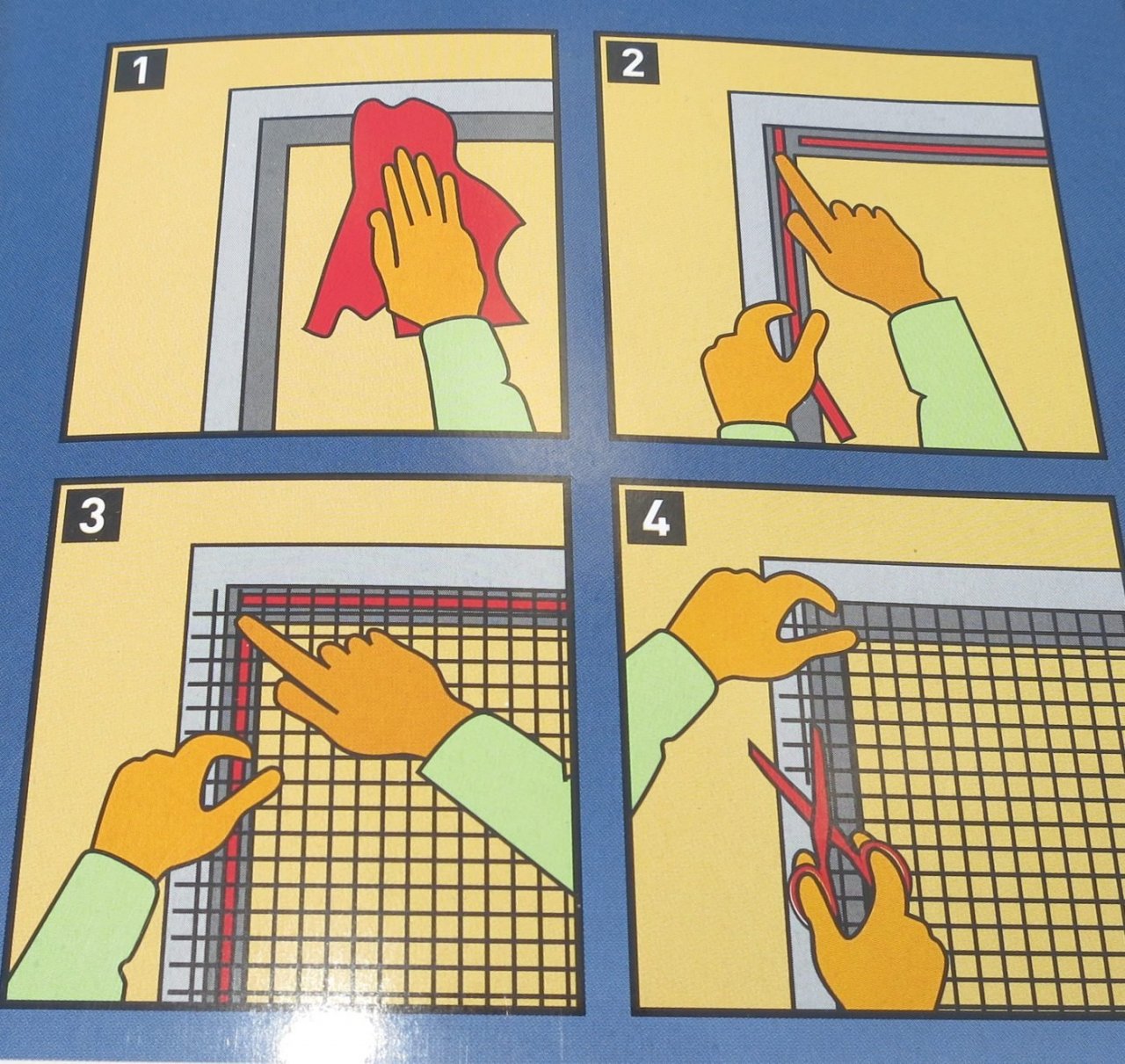 1

2

3

4